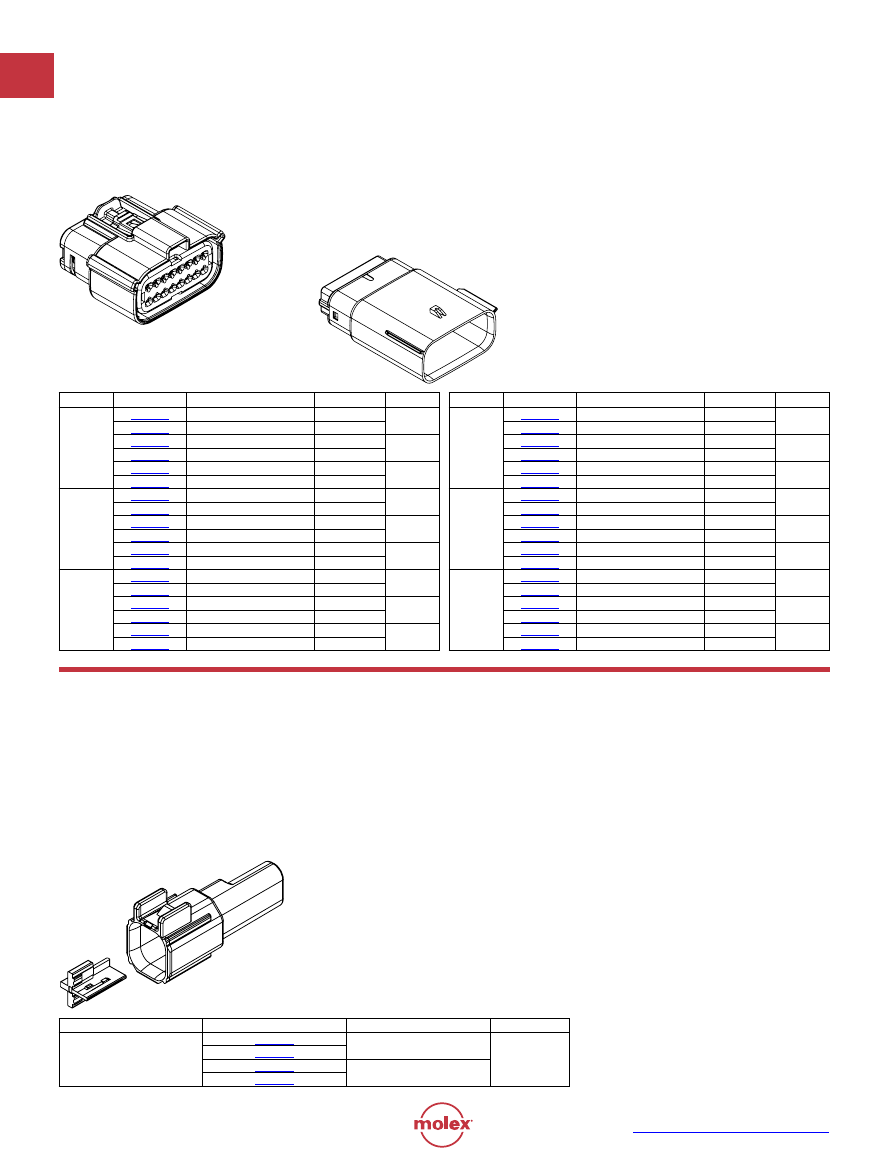 molex